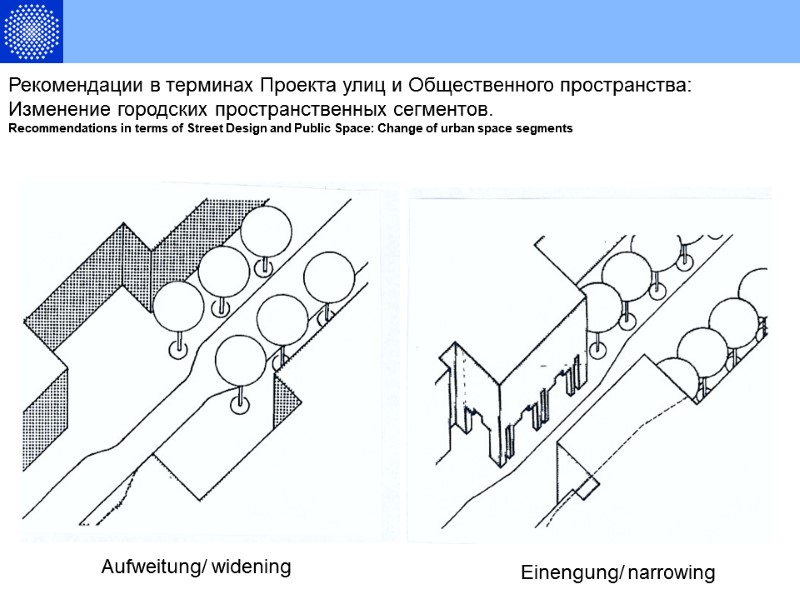 Рекомендации в терминах Проекта улиц и Общественного пространства: Изменение городских пространственных сегментов.
Recommendations in terms of Street Design and Public Space: Change of urban space segments

Aufweitung/ widening

Einengung/ narrowing